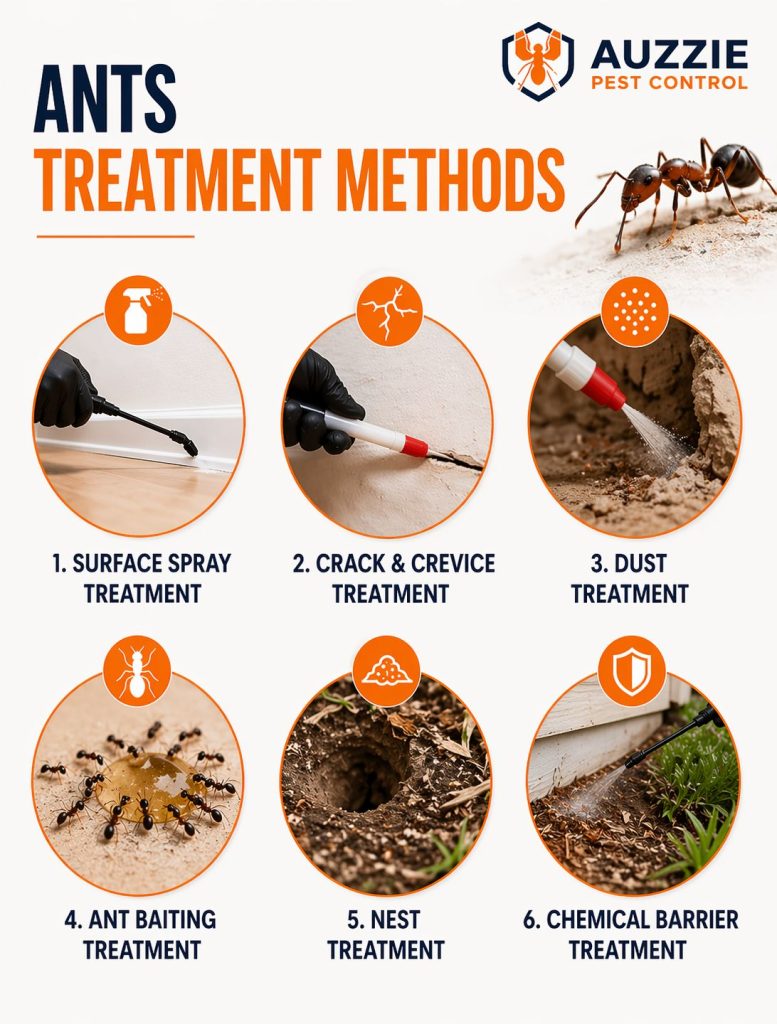 AUZZIE
PEST CONTROL

ANTS
TREATMENT METHODS

1. SURFACE SPRAY TREATMENT

2. CRACK & CREVICE TREATMENT

3. DUST TREATMENT

4. ANT BAITING TREATMENT

5. NEST TREATMENT

6. CHEMICAL BARRIER TREATMENT